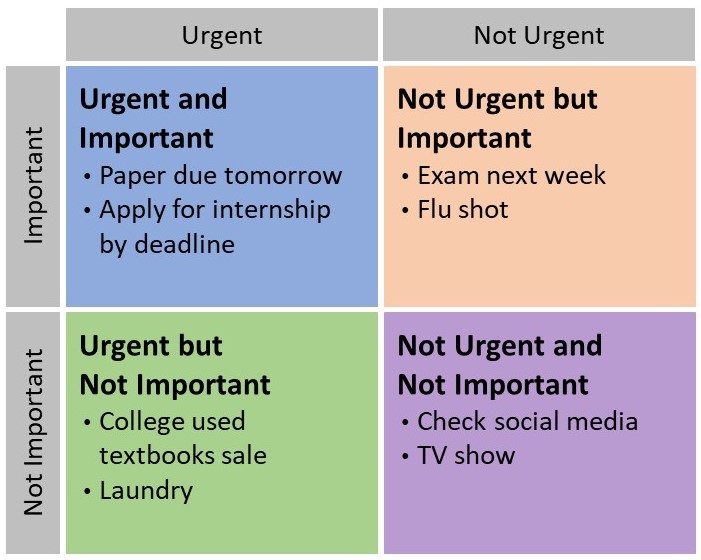 | | Urgent | Not Urgent |
|---|---|---|
| Important | **Urgent and Important** • Paper due tomorrow • Apply for internship by deadline | **Not Urgent but Important** • Exam next week • Flu shot |
| Not Important | **Urgent but Not Important** • College used textbooks sale • Laundry | **Not Urgent and Not Important** • Check social media • TV show |